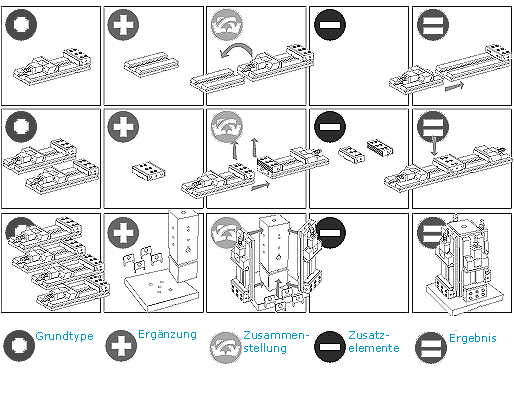 Grundtype
Ergänzung
Zusammenstellung
Zusatzelemente
Ergebnis